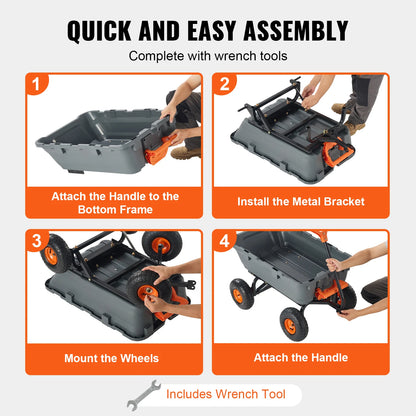 QUICK AND EASY ASSEMBLY

Complete with wrench tools

1

Attach the Handle to the Bottom Frame

2

Install the Metal Bracket

3

Mount the Wheels

4

Attach the Handle

Includes Wrench Tool