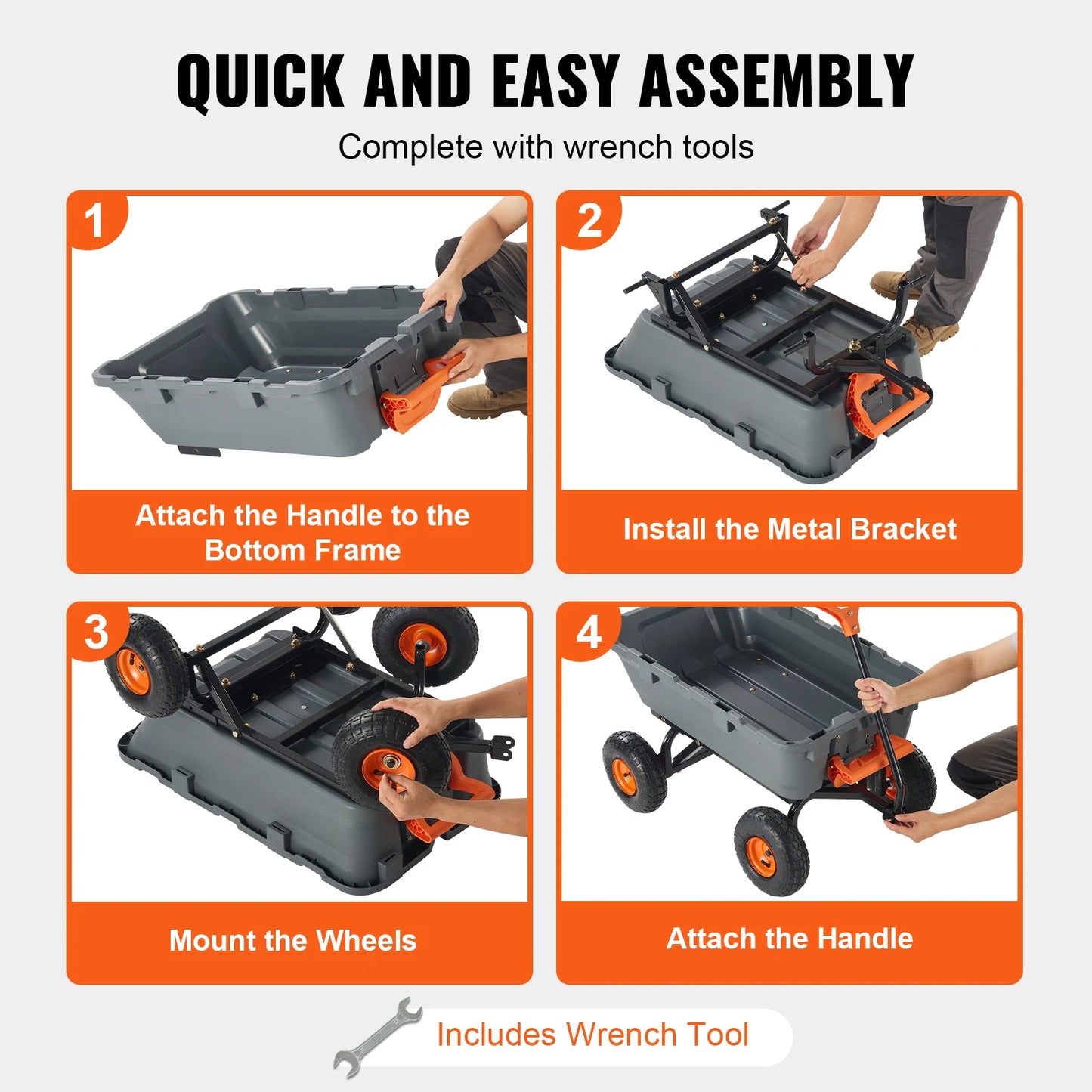 QUICK AND EASY ASSEMBLY

Complete with wrench tools

1

Attach the Handle to the Bottom Frame

2

Install the Metal Bracket

3

Mount the Wheels

4

Attach the Handle

Includes Wrench Tool