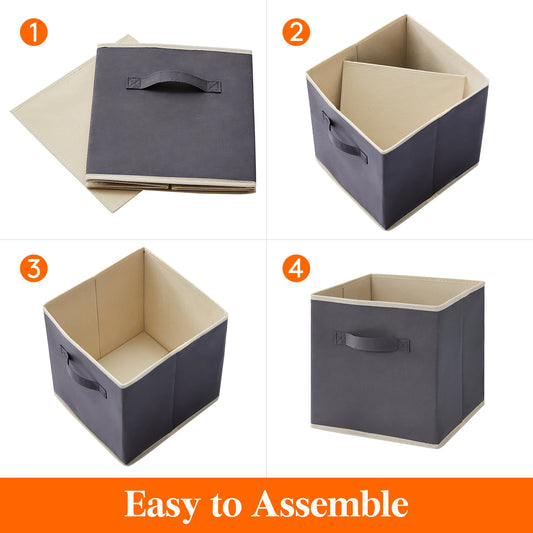 1

2

3

4

Easy to Assemble